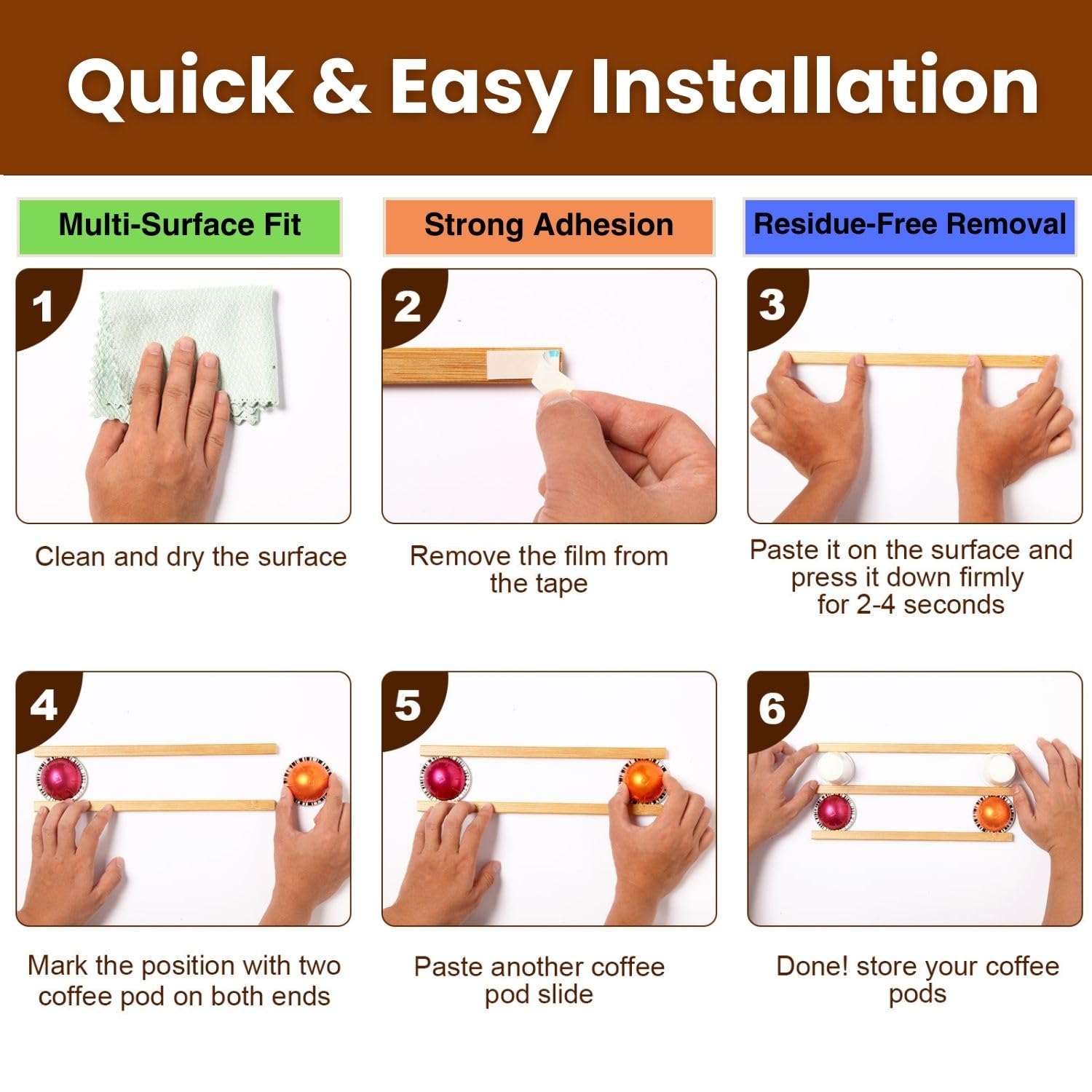 Quick & Easy Installation

Multi-Surface Fit

Strong Adhesion

Residue-Free Removal

1

Clean and dry the surface

2

Remove the film from the tape

3

Paste it on the surface and press it down firmly for 2-4 seconds

4

Mark the position with two coffee pod on both ends

5

Paste another coffee pod slide

6

Done! store your coffee pods